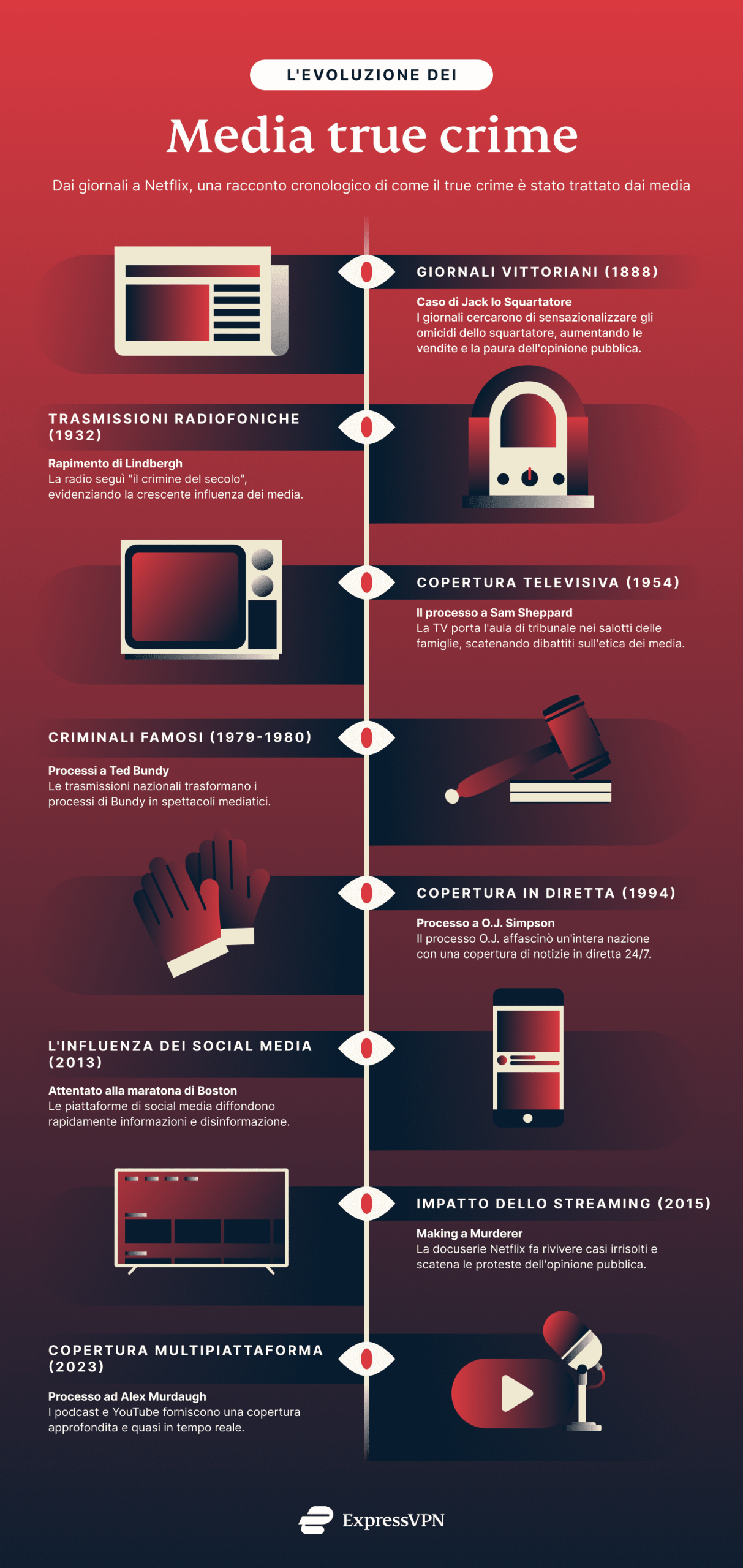 L'EVOLUZIONE DEI

Media true crime

Dai giornali a Netflix, una racconto cronologico di come il true crime è stato trattato dai media

GIORNALI VITTORIANI (1888)

Caso di Jack lo Squartatore
I giornali cercarono di sensazionalizzare gli omicidi dello squartatore, aumentando le vendite e la paura dell'opinione pubblica.

TRASMISSIONI RADIOFONICHE (1932)

Rapimento di Lindbergh
La radio seguì "il crimine del secolo", evidenziando la crescente influenza dei media.

COPERTURA TELEVISIVA (1954)

Il processo a Sam Sheppard
La TV porta l'aula di tribunale nei salotti delle famiglie, scatenando dibattiti sull'etica dei media.

CRIMINALI FAMOSI (1979-1980)

Processi a Ted Bundy
Le trasmissioni nazionali trasformano i processi di Bundy in spettacoli mediatici.

COPERTURA IN DIRETTA (1994)

Processo a O.J. Simpson
Il processo O.J. affascinò un'intera nazione con una copertura di notizie in diretta 24/7.

L'INFLUENZA DEI SOCIAL MEDIA (2013)

Attentato alla maratona di Boston
Le piattaforme di social media diffondono rapidamente informazioni e disinformazione.

IMPATTO DELLO STREAMING (2015)

Making a Murderer
La docuserie Netflix fa rivivere casi irrisolti e scatena le proteste dell'opinione pubblica.

COPERTURA MULTIPIATTAFORMA (2023)

Processo ad Alex Murdaugh
I podcast e YouTube forniscono una copertura approfondita e quasi in tempo reale.

ExpressVPN