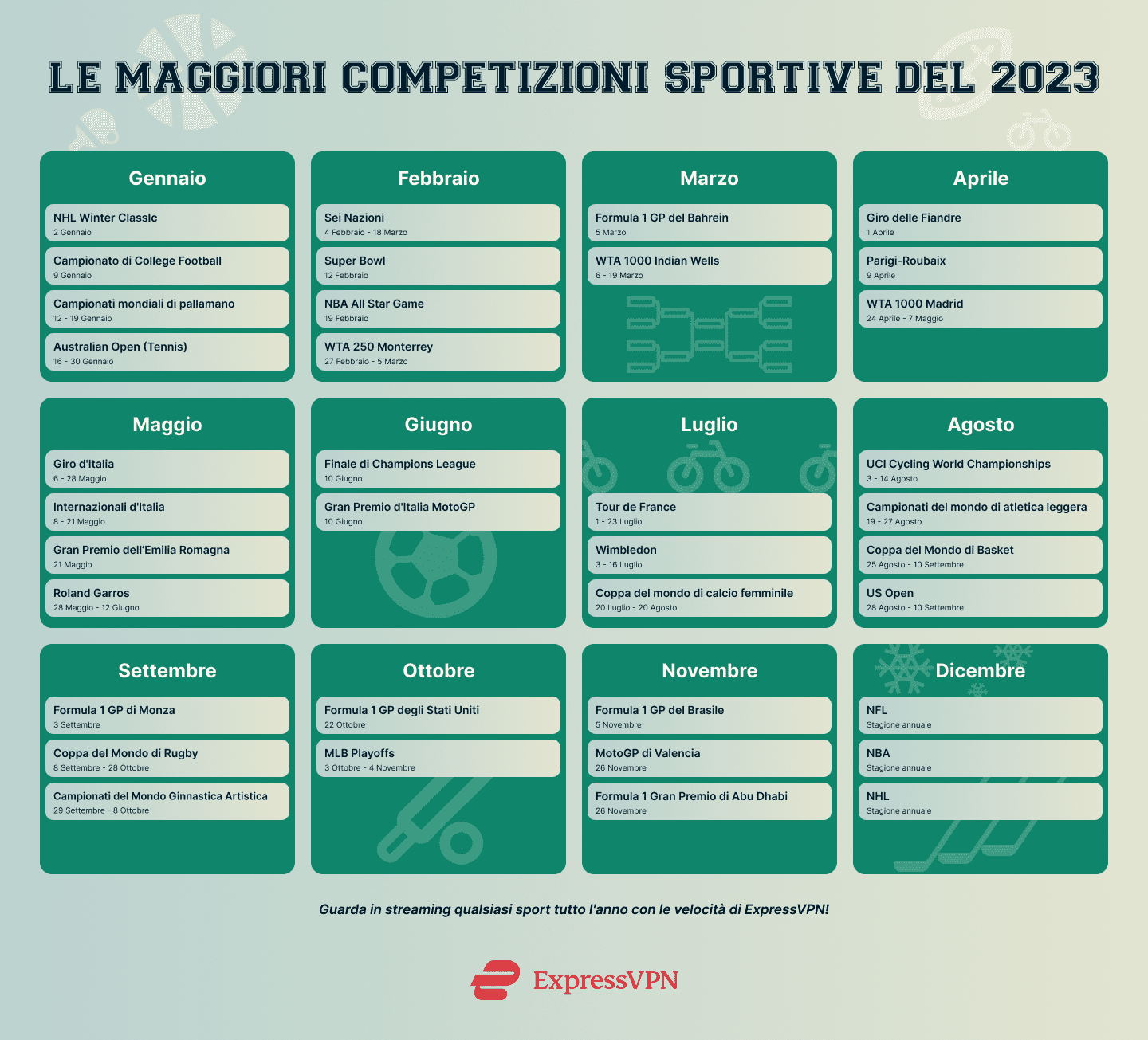 LE MAGGIORI COMPETIZIONI SPORTIVE DEL 2023

Gennaio

NHL Winter Classic
2 Gennaio

Campionato di College Football
9 Gennaio

Campionati mondiali di pallamano
12 - 19 Gennaio

Australian Open (Tennis)
16 - 30 Gennaio

Febbraio

Sei Nazioni
4 Febbraio - 18 Marzo

Super Bowl
12 Febbraio

NBA All Star Game
19 Febbraio

WTA 250 Monterrey
27 Febbraio - 5 Marzo

Marzo

Formula 1 GP del Bahrein
5 Marzo

WTA 1000 Indian Wells
6 - 19 Marzo

Aprile

Giro delle Fiandre
1 Aprile

Parigi-Roubaix
9 Aprile

WTA 1000 Madrid
24 Aprile - 7 Maggio

Maggio

Giro d'Italia
6 - 28 Maggio

Internazionali d'Italia
8 - 21 Maggio

Gran Premio dell'Emilia Romagna
21 Maggio

Roland Garros
28 Maggio - 12 Giugno

Giugno

Finale di Champions League
10 Giugno

Gran Premio d'Italia MotoGP
10 Giugno

Luglio

Tour de France
1 - 23 Luglio

Wimbledon
3 - 16 Luglio

Coppa del mondo di calcio femminile
20 Luglio - 20 Agosto

Agosto

UCI Cycling World Championships
3 - 14 Agosto

Campionati del mondo di atletica leggera
19 - 27 Agosto

Coppa del Mondo di Basket
25 Agosto - 10 Settembre

US Open
28 Agosto - 10 Settembre

Settembre

Formula 1 GP di Monza
3 Settembre

Coppa del Mondo di Rugby
8 Settembre - 28 Ottobre

Campionati del Mondo Ginnastica Artistica
29 Settembre - 8 Ottobre

Ottobre

Formula 1 GP degli Stati Uniti
22 Ottobre

MLB Playoffs
3 Ottobre - 4 Novembre

Novembre

Formula 1 GP del Brasile
5 Novembre

MotoGP di Valencia
26 Novembre

Formula 1 Gran Premio di Abu Dhabi
26 Novembre

Dicembre

NFL
Stagione annuale

NBA
Stagione annuale

NHL
Stagione annuale

Guarda in streaming qualsiasi sport tutto l'anno con le velocità di ExpressVPN!

ExpressVPN